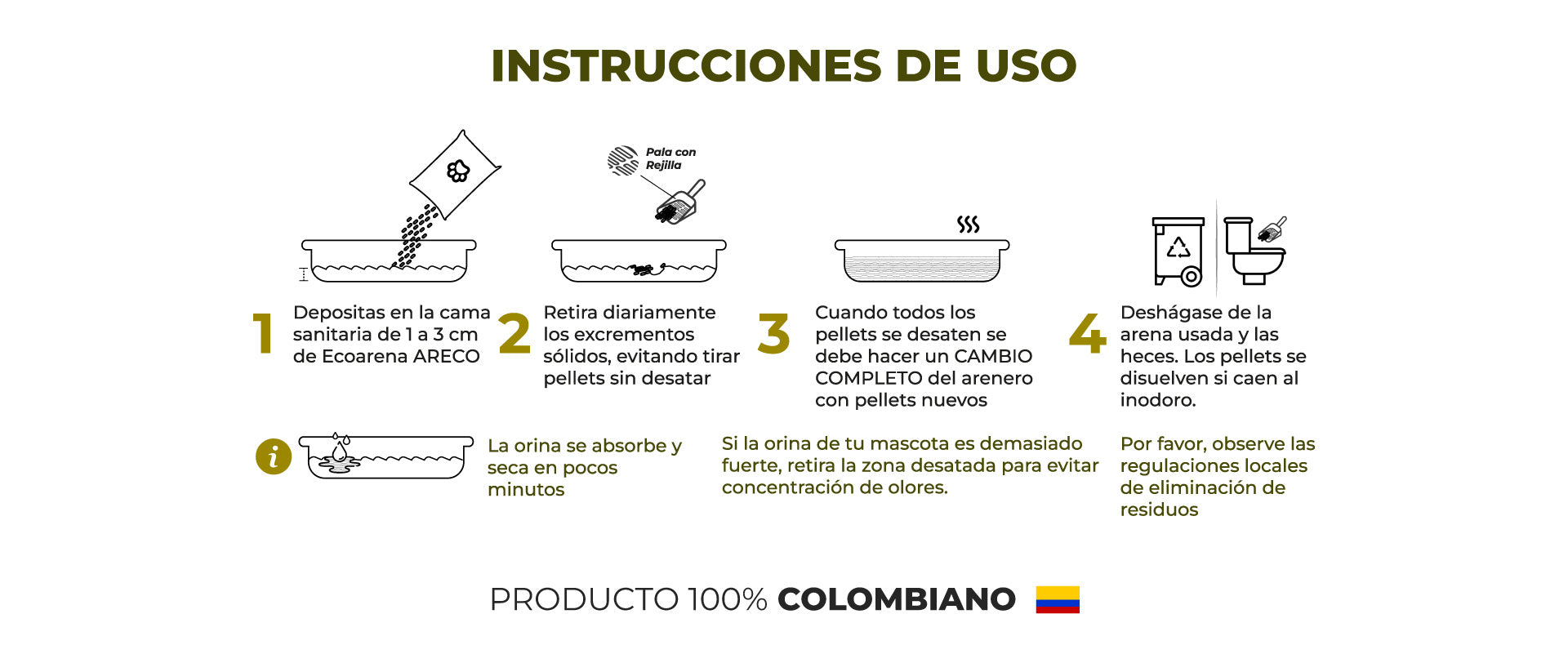 INSTRUCCIONES DE USO

Pala con Rejilla

1 Depositas en la cama sanitaria de 1 a 3 cm de Ecoarena ARECO

2 Retira diariamente los excrementos sólidos, evitando tirar pellets sin desatar

3 Cuando todos los pellets se desaten se debe hacer un CAMBIO COMPLETO del arenero con pellets nuevos

4 Deshágase de la arena usada y las heces. Los pellets se disuelven si caen al inodoro.

i

La orina se absorbe y seca en pocos minutos

Si la orina de tu mascota es demasiado fuerte, retira la zona desatada para evitar concentración de olores.

Por favor, observe las regulaciones locales de eliminación de residuos

PRODUCTO 100% COLOMBIANO